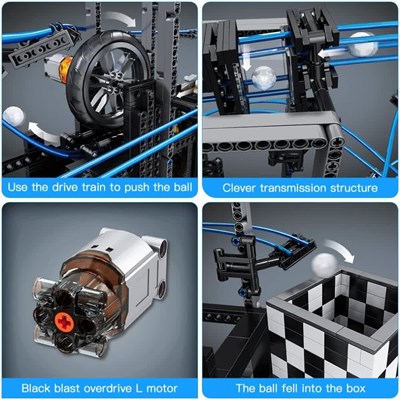 Use the drive train to push the ball

Clever transmission structure

Black blast overdrive L motor

The ball fell into the box