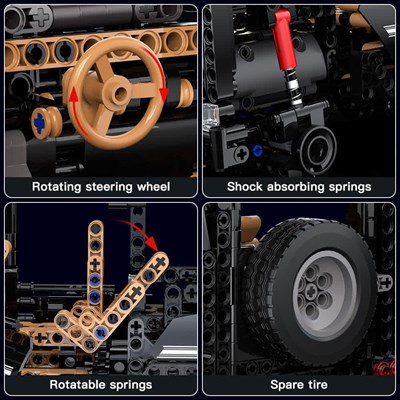 Rotating steering wheel

Shock absorbing springs

Rotatable springs

Spare tire